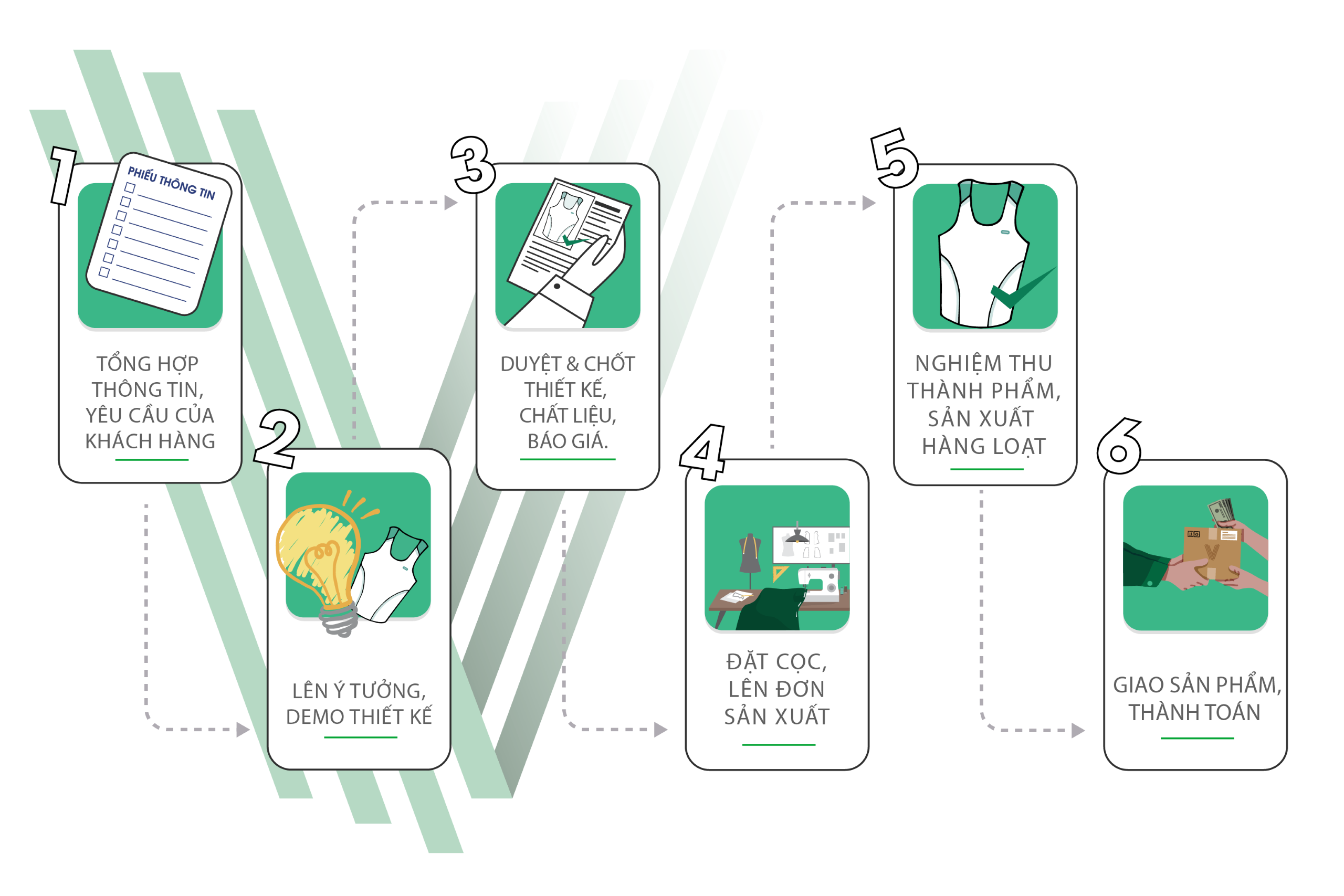 1

PHIẾU THÔNG TIN

TỔNG HỢP THÔNG TIN, YÊU CẦU CỦA KHÁCH HÀNG

2

LÊN Ý TƯỞNG, DEMO THIẾT KẾ

3

DUYỆT & CHỐT THIẾT KẾ, CHẤT LIỆU, BÁO GIÁ.

4

ĐẶT CỌC, LÊN ĐƠN SẢN XUẤT

5

NGHIỆM THU THÀNH PHẨM, SẢN XUẤT HÀNG LOẠT

6

GIAO SẢN PHẨM, THÀNH TOÁN